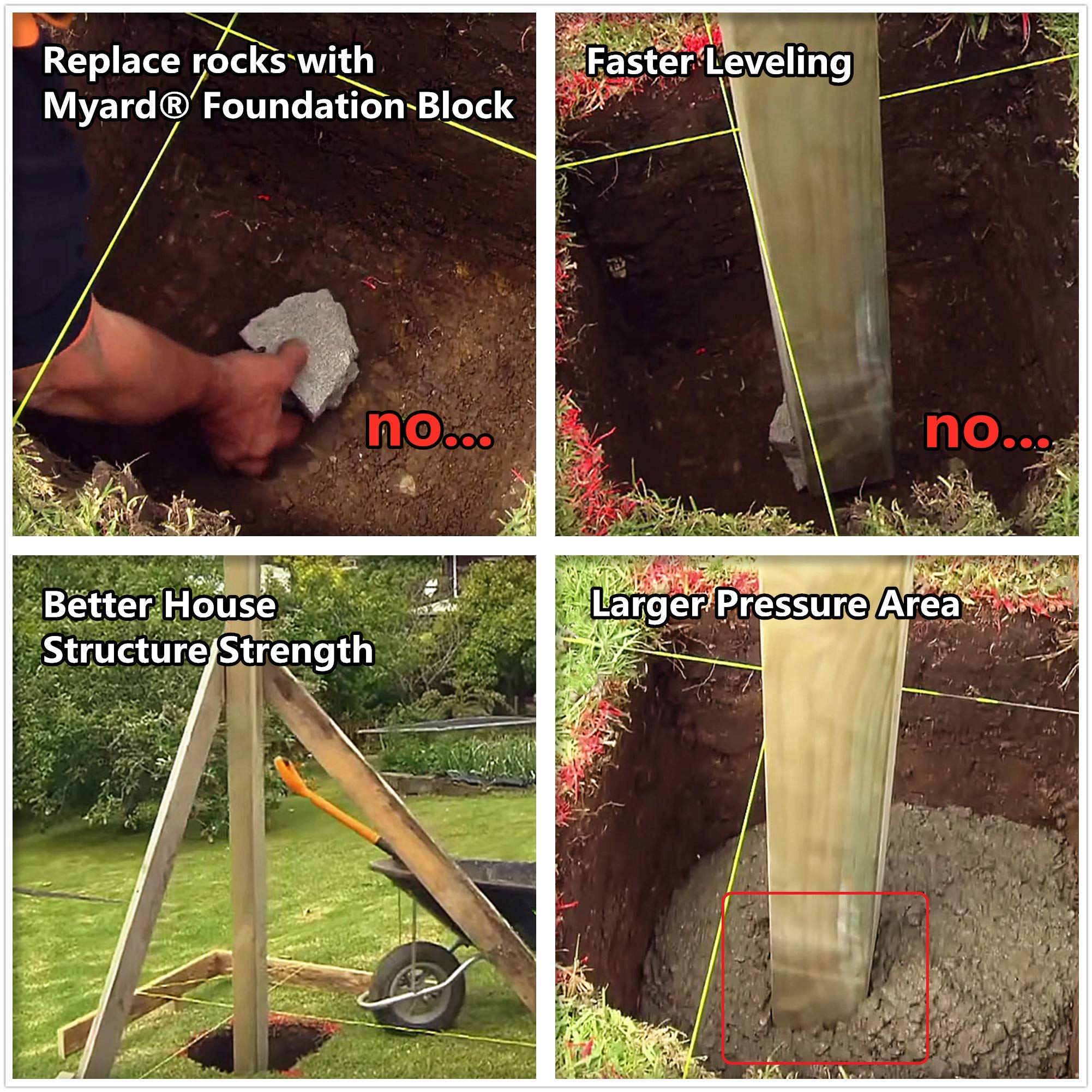 Replace rocks with Myard® Foundation Block

no...

Faster Leveling

no...

Better House Structure Strength

Larger Pressure Area