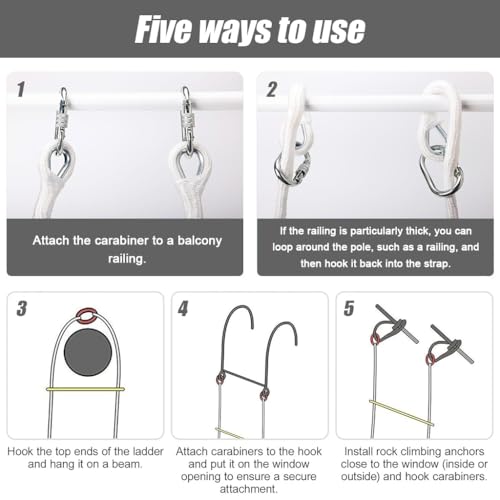 Five ways to use

1

Attach the carabiner to a balcony railing.

2

If the railing is particularly thick, you can loop around the pole, such as a railing, and then hook it back into the strap.

3

Hook the top ends of the ladder and hang it on a beam.

4

Attach carabiners to the hook and put it on the window opening to ensure a secure attachment.

5

Install rock climbing anchors close to the window (inside or outside) and hook carabiners.