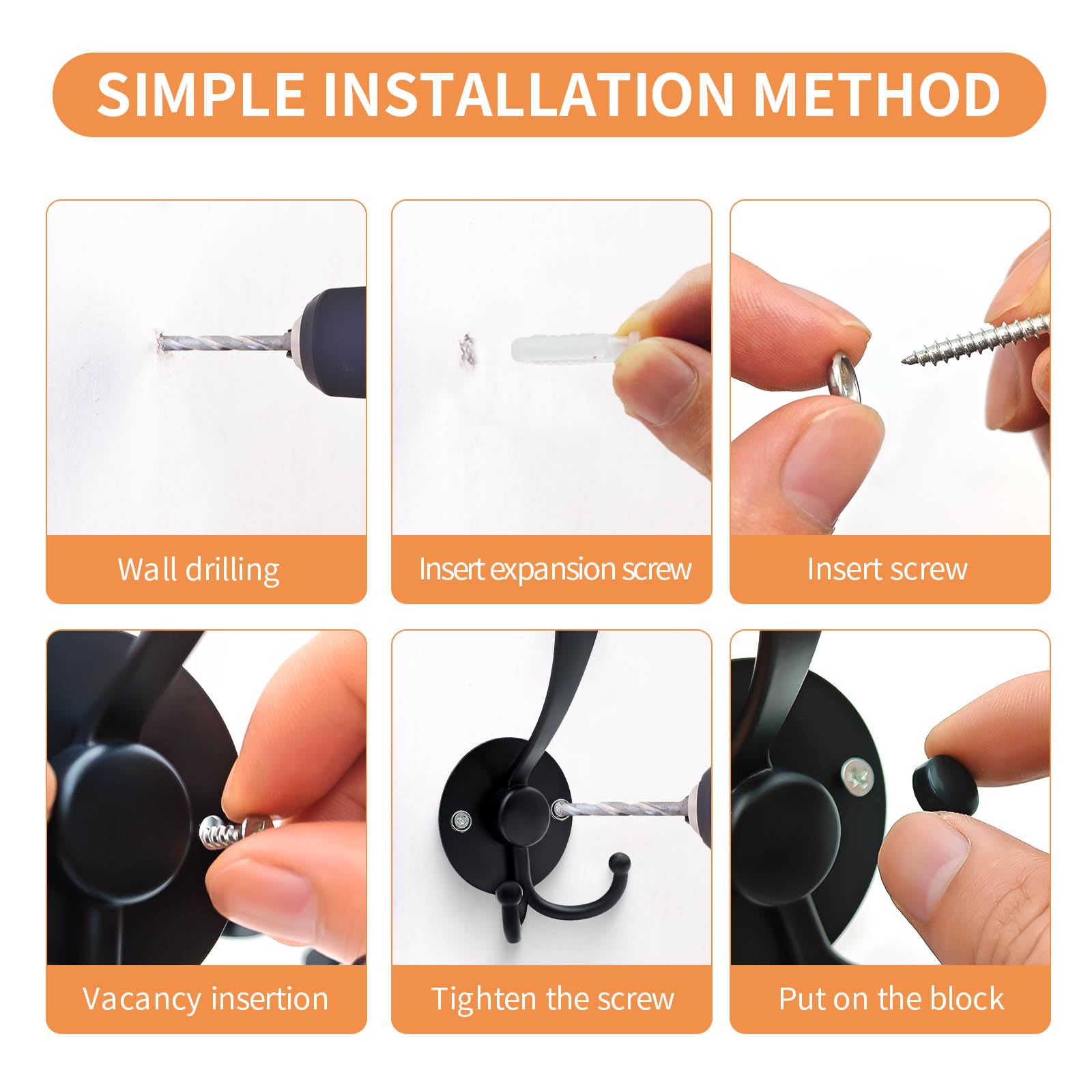 SIMPLE INSTALLATION METHOD

Wall drilling

Insert expansion screw

Insert screw

Vacancy insertion

Tighten the screw

Put on the block