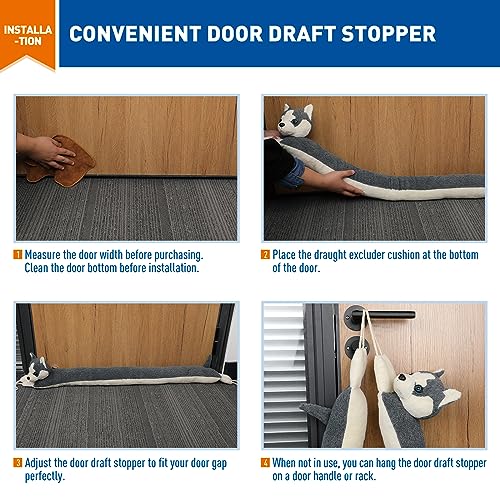 INSTALLA-TION

CONVENIENT DOOR DRAFT STOPPER

1 Measure the door width before purchasing. Clean the door bottom before installation.

2 Place the draught excluder cushion at the bottom of the door.

3 Adjust the door draft stopper to fit your door gap perfectly.

4 When not in use, you can hang the door draft stopper on a door handle or rack.