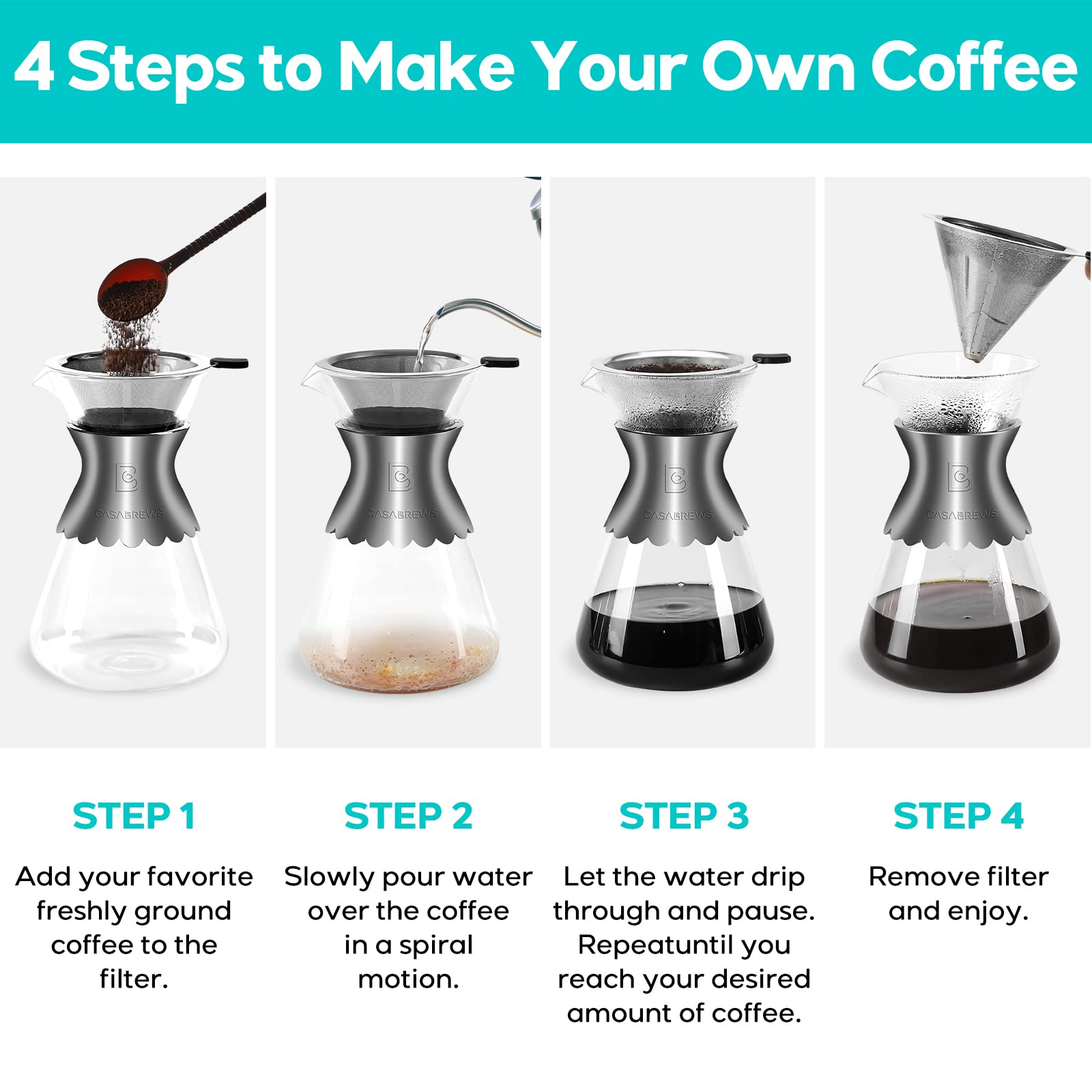 4 Steps to Make Your Own Coffee

CASABREWS

CASABREWS

CASABREWS

CASABREWS

STEP 1

Add your favorite freshly ground coffee to the filter.

STEP 2

Slowly pour water over the coffee in a spiral motion.

STEP 3

Let the water drip through and pause. Repeatuntil you reach your desired amount of coffee.

STEP 4

Remove filter and enjoy.