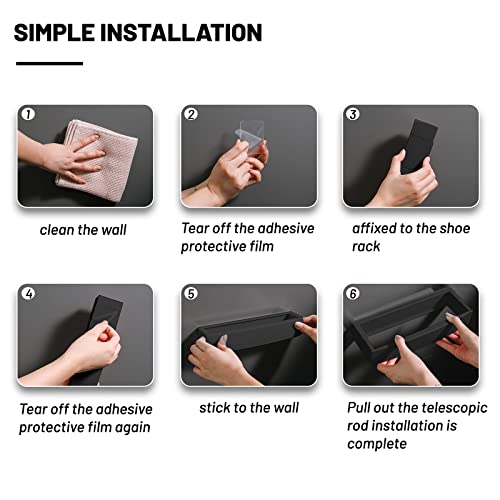 SIMPLE INSTALLATION

1

clean the wall

2

Tear off the adhesive protective film

3

affixed to the shoe rack

4

Tear off the adhesive protective film again

5

stick to the wall

6

Pull out the telescopic rod installation is complete