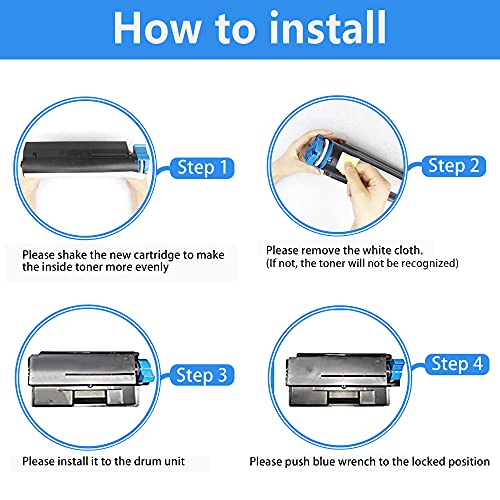 How to install

Step 1

Please shake the new cartridge to make the inside toner more evenly

Step 2

Please remove the white cloth.
(If not, the toner will not be recognized)

Step 3

Please install it to the drum unit

Step 4

Please push blue wrench to the locked position