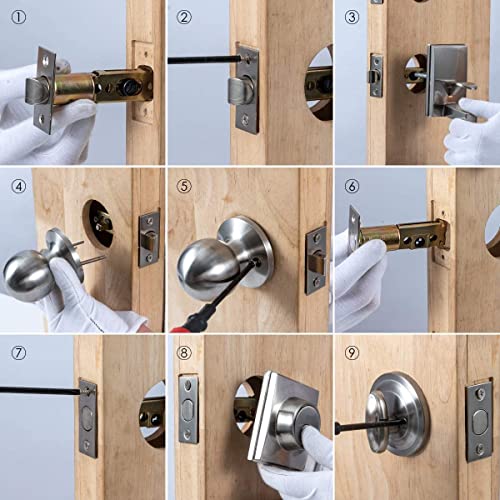 ①

②

③

④

⑤

⑥

⑦

⑧

⑨