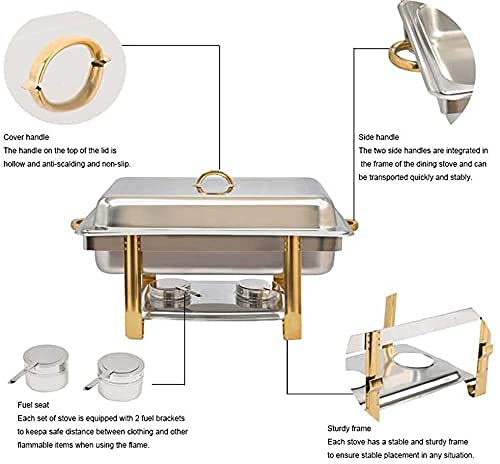 Cover handle
The handle on the top of the lid is hollow and anti-scalding and non-slip.

Side handle
The two side handles are integrated in the frame of the dining stove and can be transported quickly and stably.

Fuel seat
Each set of stove is equipped with 2 fuel brackets to keepa safe distance between clothing and other flammable items when using the flame.

Sturdy frame
Each stove has a stable and sturdy frame to ensure stable placement in any situation.