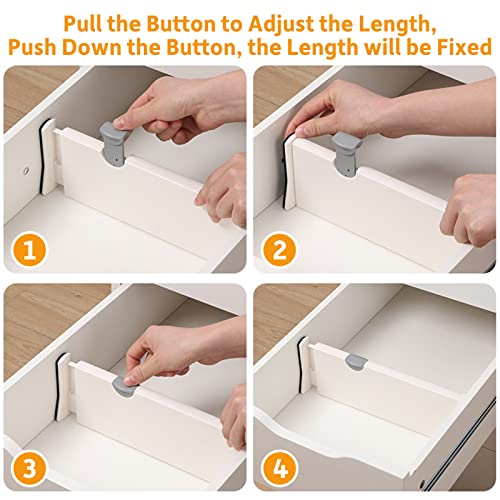 Pull the Button to Adjust the Length,
Push Down the Button, the Length will be Fixed

1

2

3

4