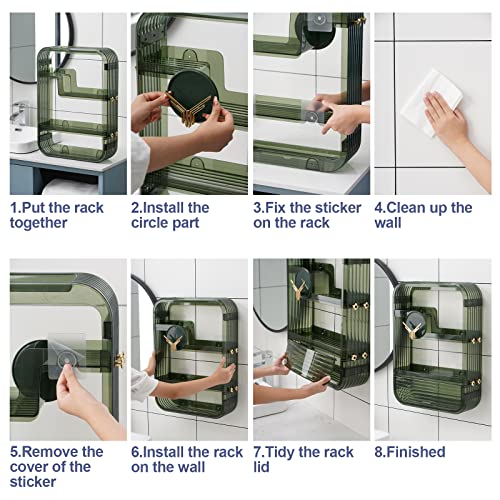 1.Put the rack together

2.Install the circle part

3.Fix the sticker on the rack

4.Clean up the wall

5.Remove the cover of the sticker

6.Install the rack on the wall

7.Tidy the rack lid

8.Finished