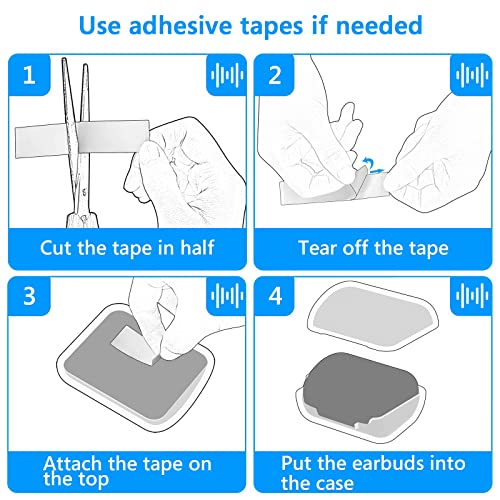 Use adhesive tapes if needed

1

Cut the tape in half

2

Tear off the tape

3

Attach the tape on the top

4

Put the earbuds into the case