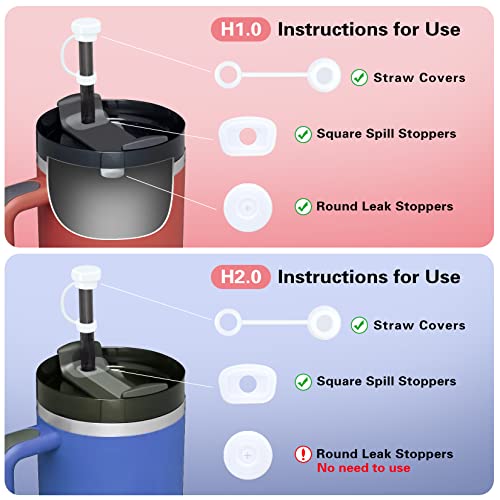 H1.0 Instructions for Use

Straw Covers

Square Spill Stoppers

Round Leak Stoppers

H2.0 Instructions for Use

Straw Covers

Square Spill Stoppers

Round Leak Stoppers
No need to use