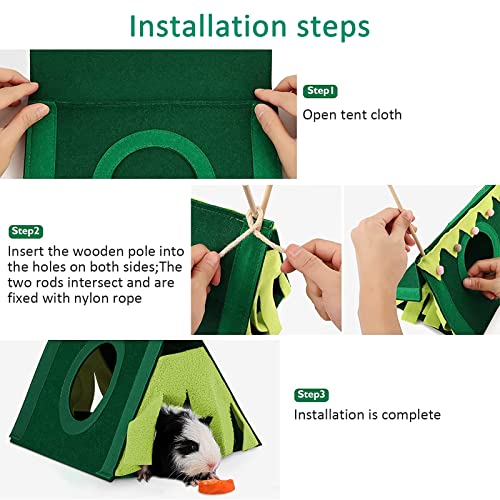 Installation steps

Step1
Open tent cloth

Step2
Insert the wooden pole into the holes on both sides;The two rods intersect and are fixed with nylon rope

Step3
Installation is complete