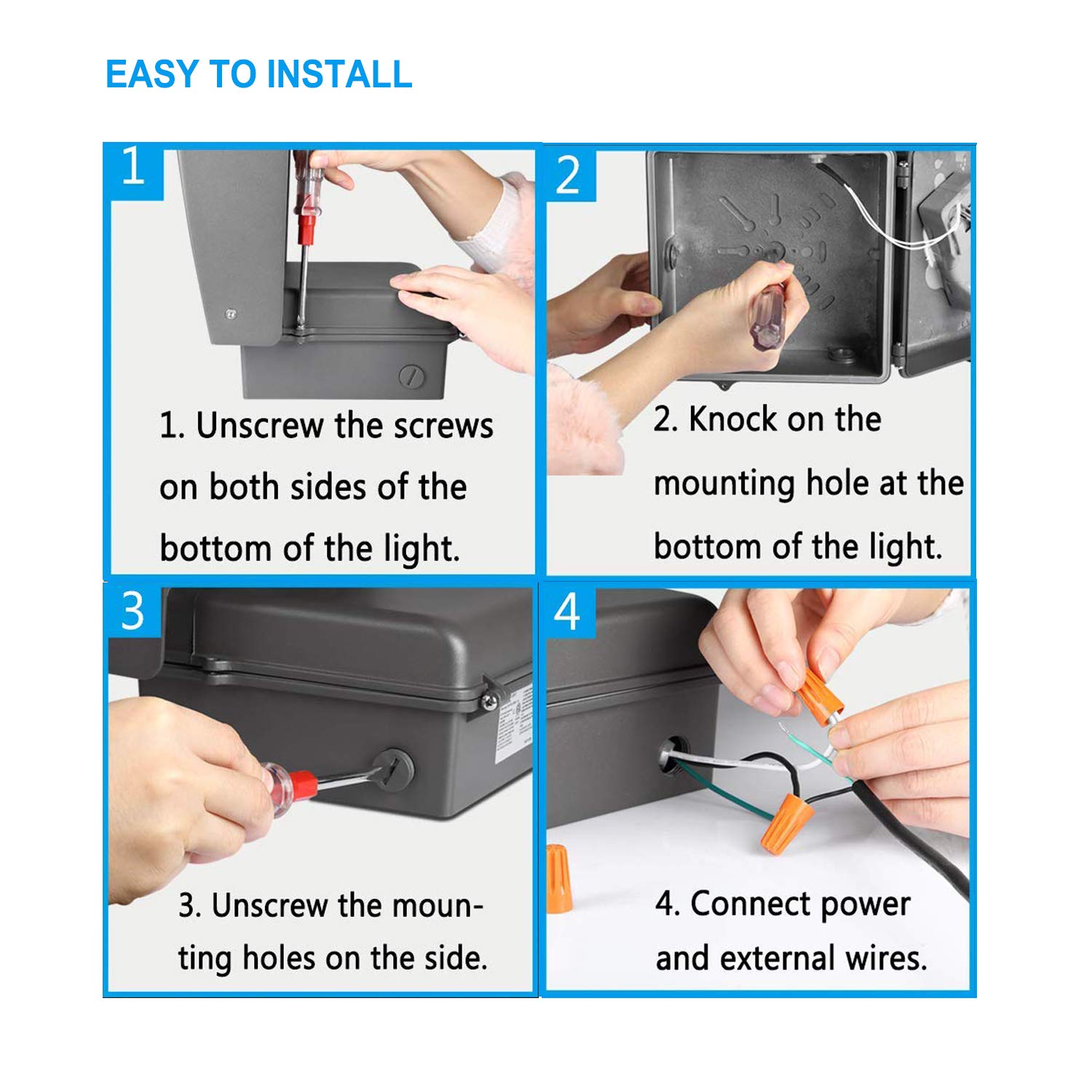 EASY TO INSTALL

1

1. Unscrew the screws on both sides of the bottom of the light.

2

2. Knock on the mounting hole at the bottom of the light.

3

3. Unscrew the mounting holes on the side.

4

4. Connect power and external wires.