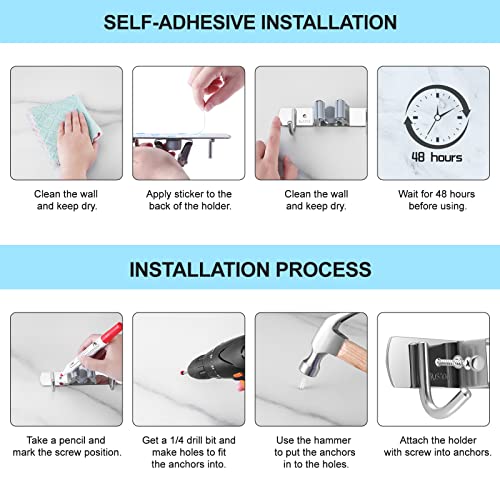 SELF-ADHESIVE INSTALLATION

48 hours

Clean the wall and keep dry.

Apply sticker to the back of the holder.

Clean the wall and keep dry.

Wait for 48 hours before using.

INSTALLATION PROCESS

Take a pencil and mark the screw position.

Get a 1/4 drill bit and make holes to fit the anchors into.

Use the hammer to put the anchors in to the holes.

Attach the holder with screw into anchors.