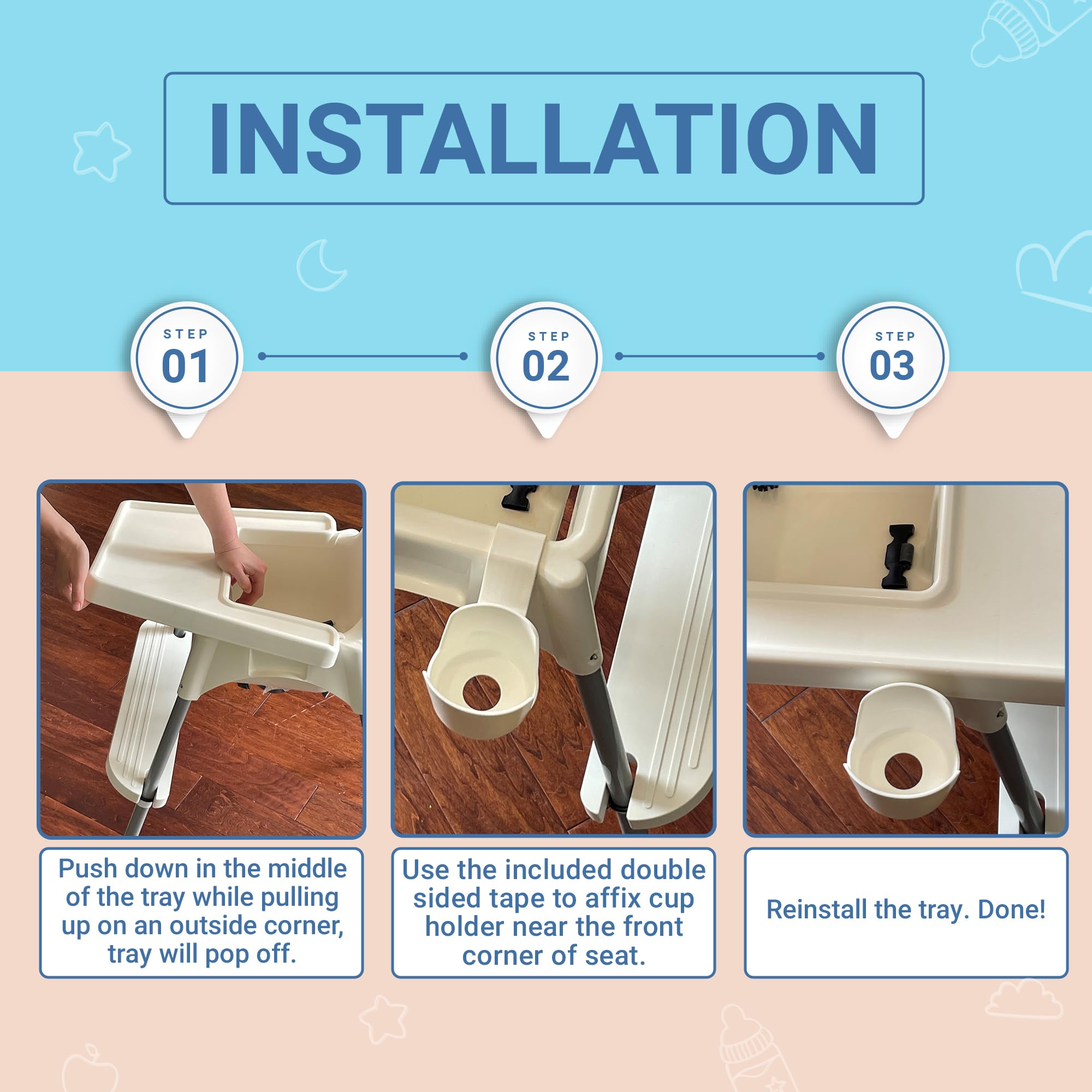 INSTALLATION

STEP 01

STEP 02

STEP 03

Push down in the middle of the tray while pulling up on an outside corner, tray will pop off.

Use the included double sided tape to affix cup holder near the front corner of seat.

Reinstall the tray. Done!