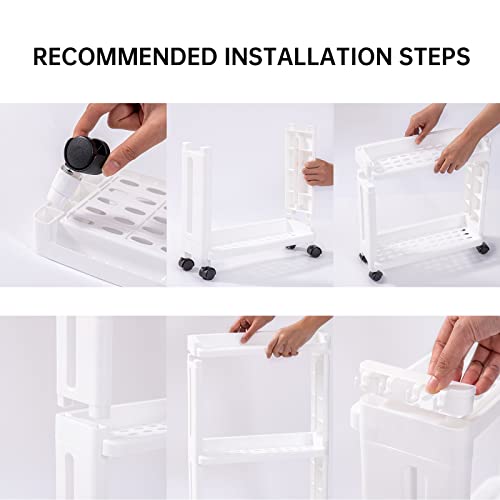 RECOMMENDED INSTALLATION STEPS