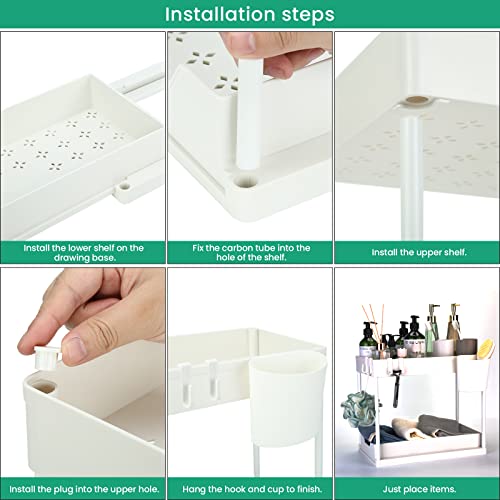 Installation steps

Install the lower shelf on the drawing base.

Fix the carbon tube into the hole of the shelf.

Install the upper shelf.

Install the plug into the upper hole.

Hang the hook and cup to finish.

Just place items.