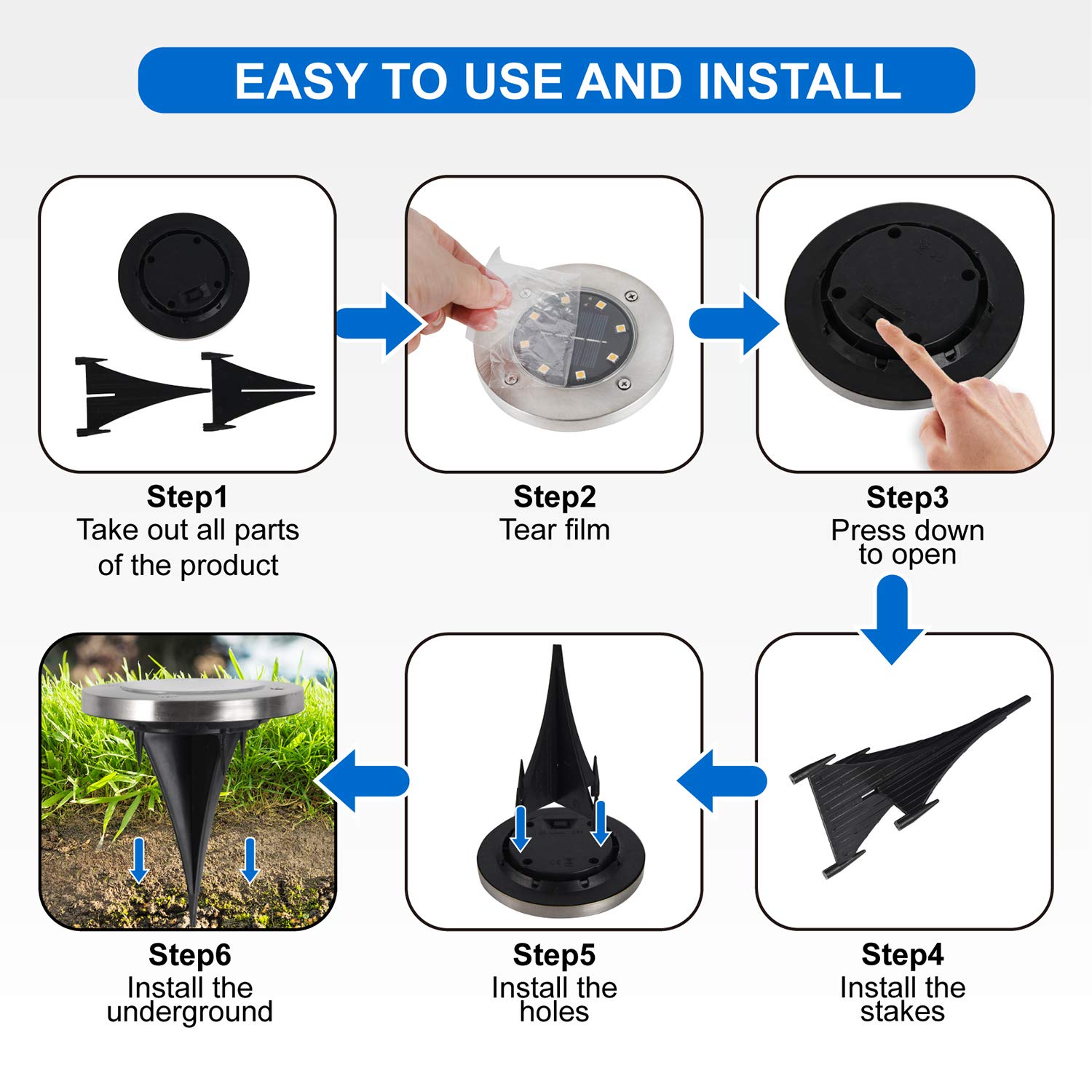 EASY TO USE AND INSTALL

Step1
Take out all parts of the product

Step2
Tear film

Step3
Press down to open

Step4
Install the stakes

Step5
Install the holes

Step6
Install the underground