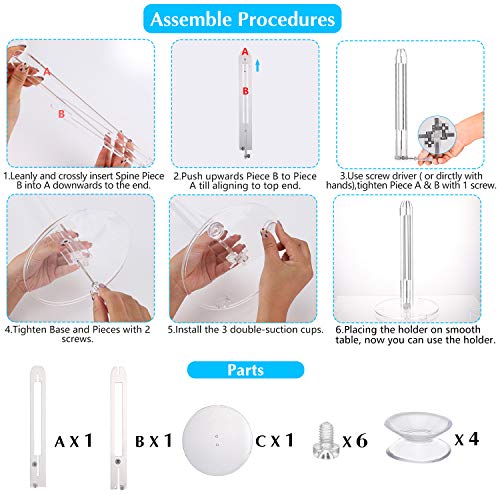 Assemble Procedures

A

B

1.Leanly and crossly insert Spine Piece B into A downwards to the end.

A

B

2.Push upwards Piece B to Piece A till aligning to top end.

3.Use screw driver ( or dirctly with hands),tighten Piece A & B with 1 screw.

4.Tighten Base and Pieces with 2 screws.

5.Install the 3 double-suction cups.

6.Placing the holder on smooth table, now you can use the holder.

Parts

A X 1

B X 1

C X 1

X 6

X 4