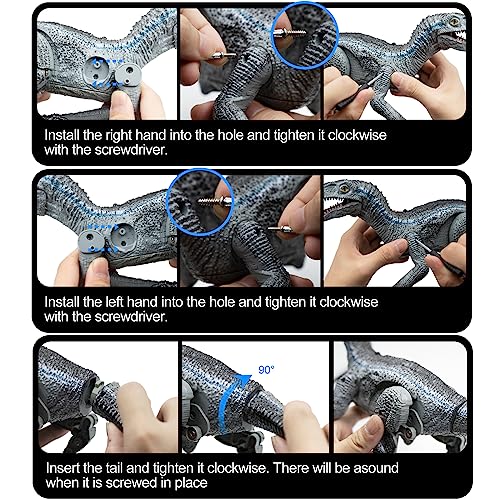 Install the right hand into the hole and tighten it clockwise with the screwdriver.

Install the left hand into the hole and tighten it clockwise with the screwdriver.

90°

Insert the tail and tighten it clockwise. There will be asound when it is screwed in place