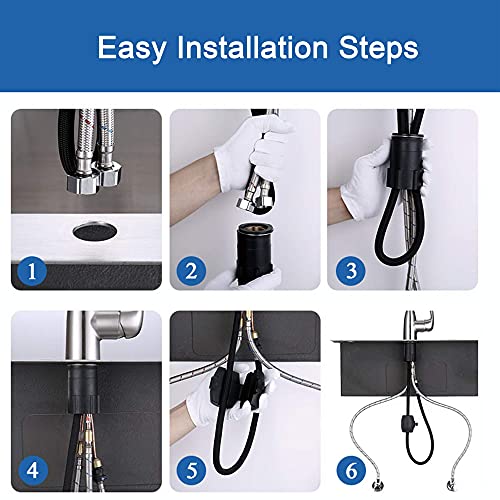 Easy Installation Steps

1

2

3

4

5

6