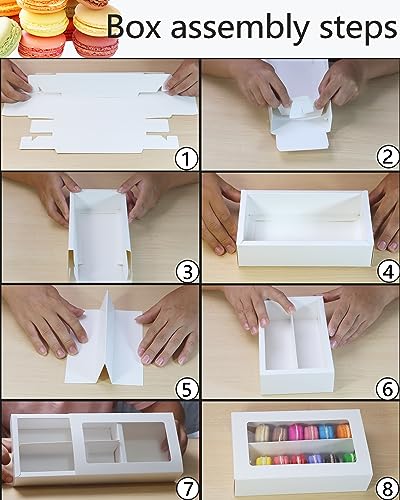 Box assembly steps

①

②

③

④

⑤

⑥

⑦

⑧