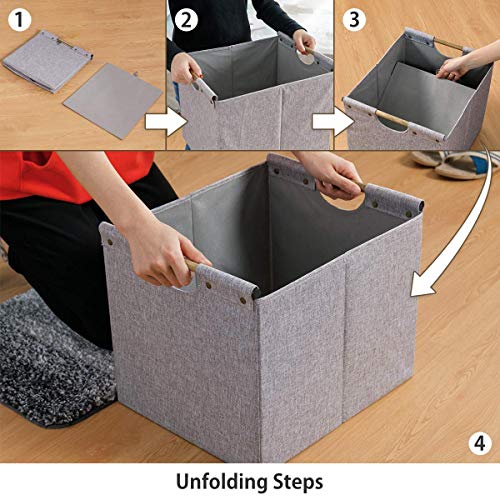 1

2

3

4

Unfolding Steps