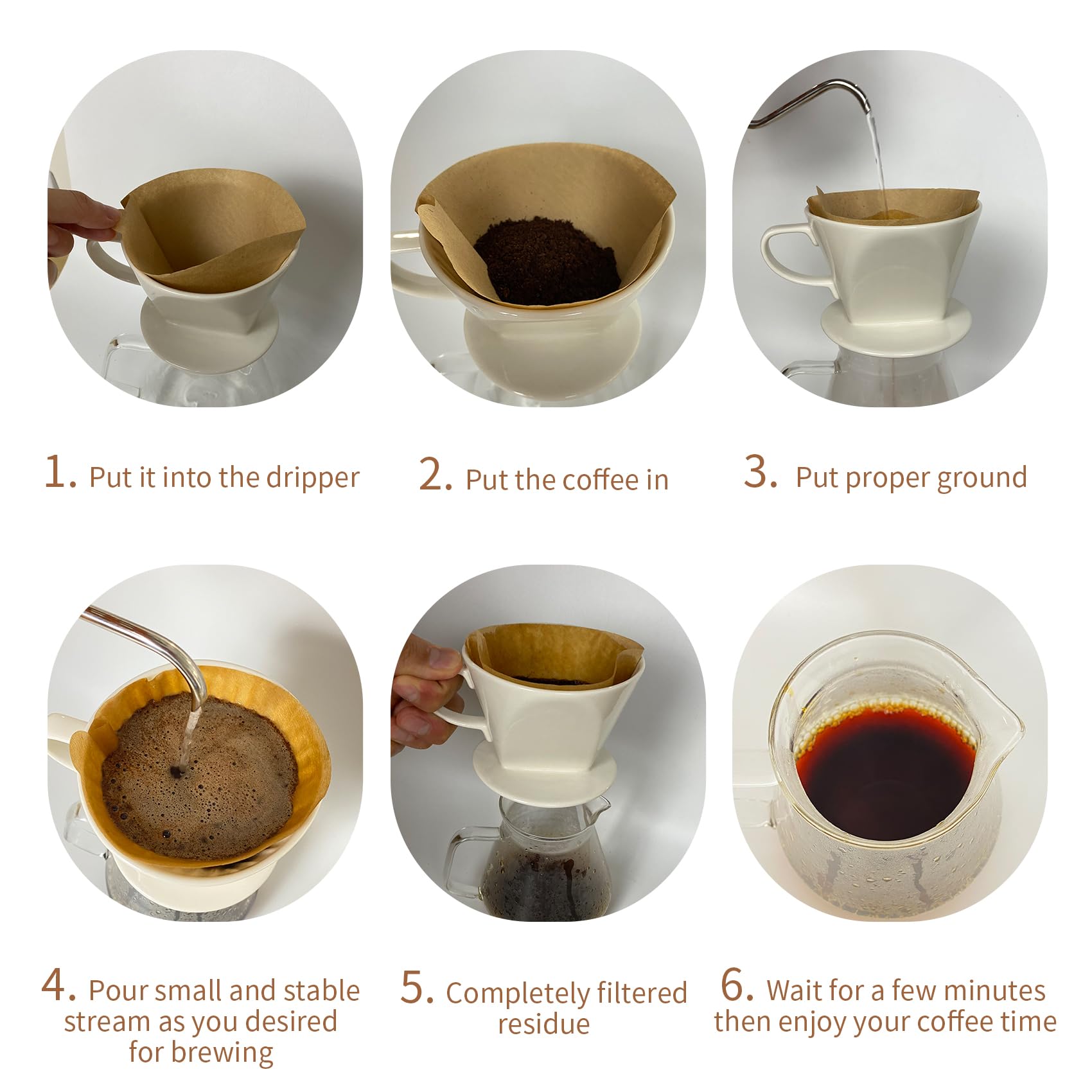 1. Put it into the dripper

2. Put the coffee in

3. Put proper ground

4. Pour small and stable stream as you desired for brewing

5. Completely filtered residue

6. Wait for a few minutes then enjoy your coffee time