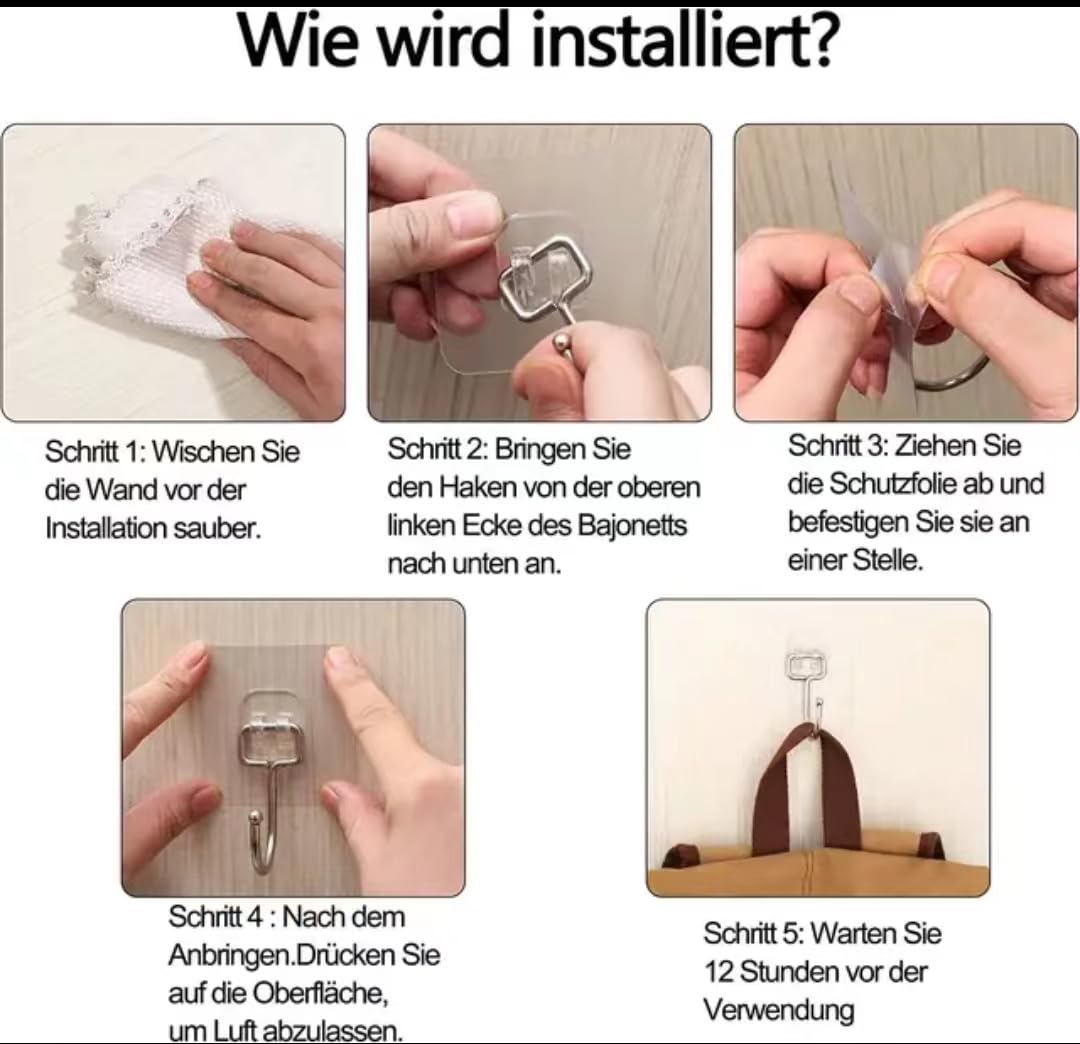 Wie wird installiert?

Schritt 1: Wischen Sie die Wand vor der Installation sauber.

Schritt 2: Bringen Sie den Haken von der oberen linken Ecke des Bajonetts nach unten an.

Schritt 3: Ziehen Sie die Schutzfolie ab und befestigen Sie sie an einer Stelle.

Schritt 4 : Nach dem Anbringen.Drücken Sie auf die Oberfläche, um Luft abzulassen.

Schritt 5: Warten Sie 12 Stunden vor der Verwendung