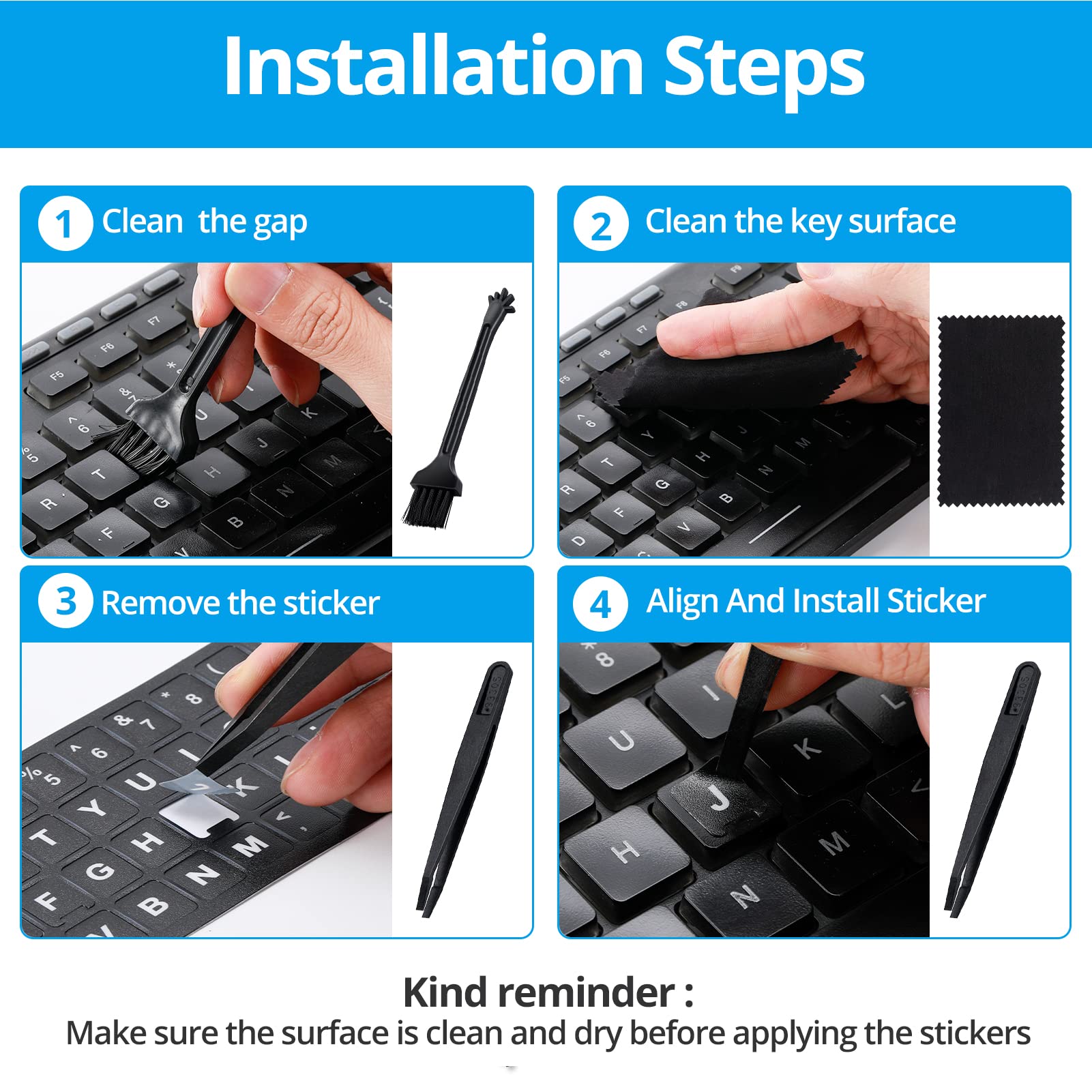 Installation Steps

1 Clean the gap

2 Clean the key surface

3 Remove the sticker

4 Align And Install Sticker

Kind reminder :
Make sure the surface is clean and dry before applying the stickers