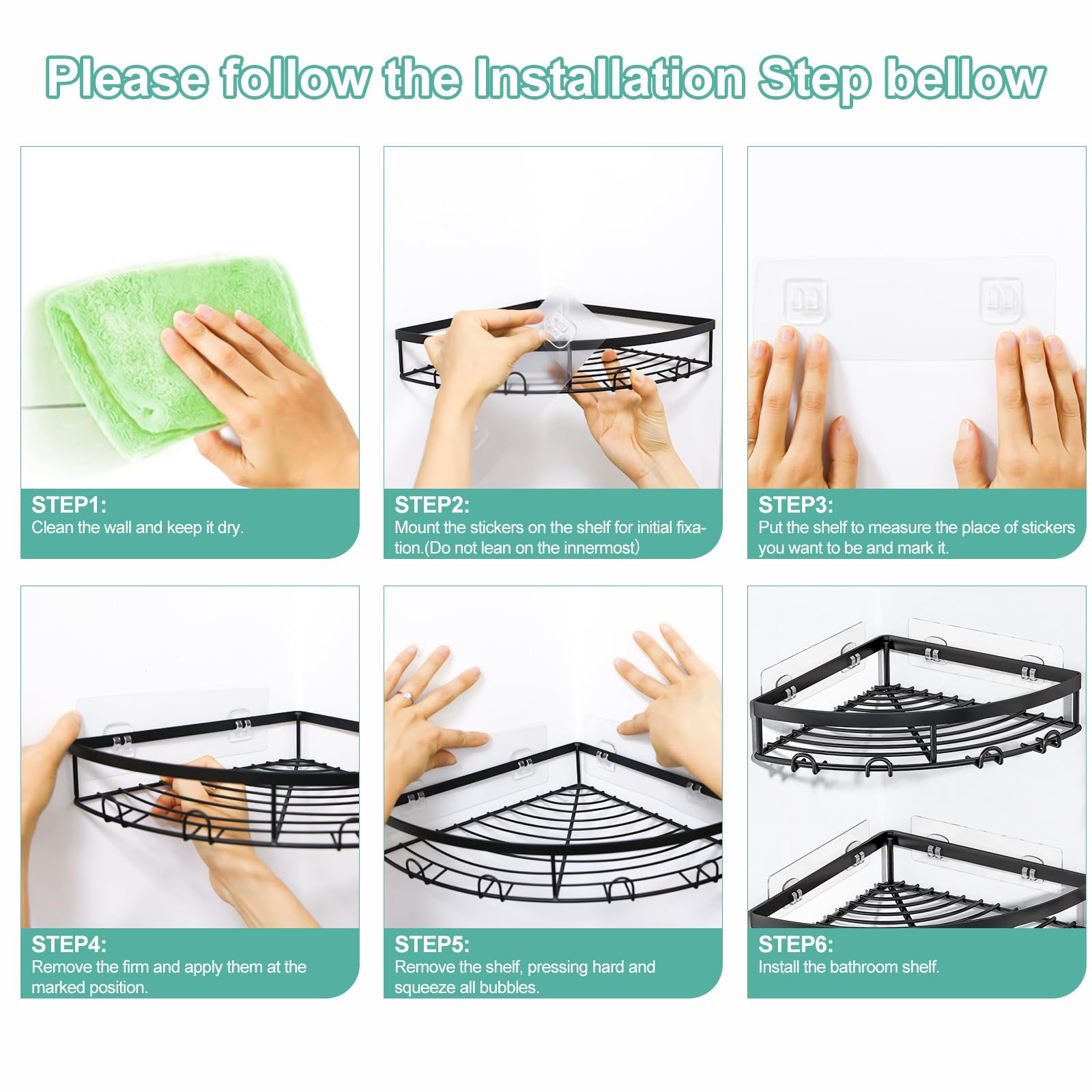 Please follow the Installation Step bellow

STEP1:
Clean the wall and keep it dry.

STEP2:
Mount the stickers on the shelf for initial fixation.(Do not lean on the innermost)

STEP3:
Put the shelf to measure the place of stickers you want to be and mark it.

STEP4:
Remove the firm and apply them at the marked position.

STEP5:
Remove the shelf, pressing hard and squeeze all bubbles.

STEP6:
Install the bathroom shelf.