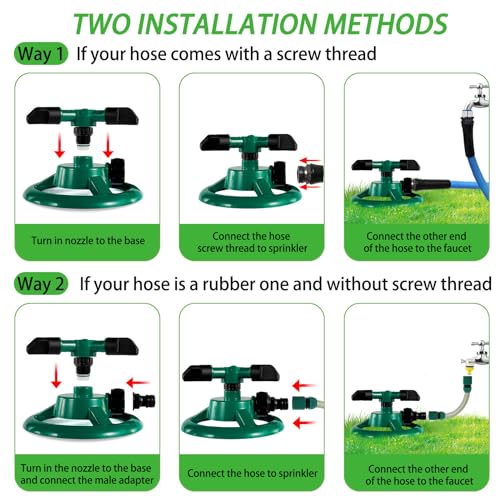 TWO INSTALLATION METHODS

Way 1 If your hose comes with a screw thread

Turn in nozzle to the base

Connect the hose screw thread to sprinkler

Connect the other end of the hose to the faucet

Way 2 If your hose is a rubber one and without screw thread

Turn in the nozzle to the base and connect the male adapter

Connect the hose to sprinkler

Connect the other end of the hose to the faucet