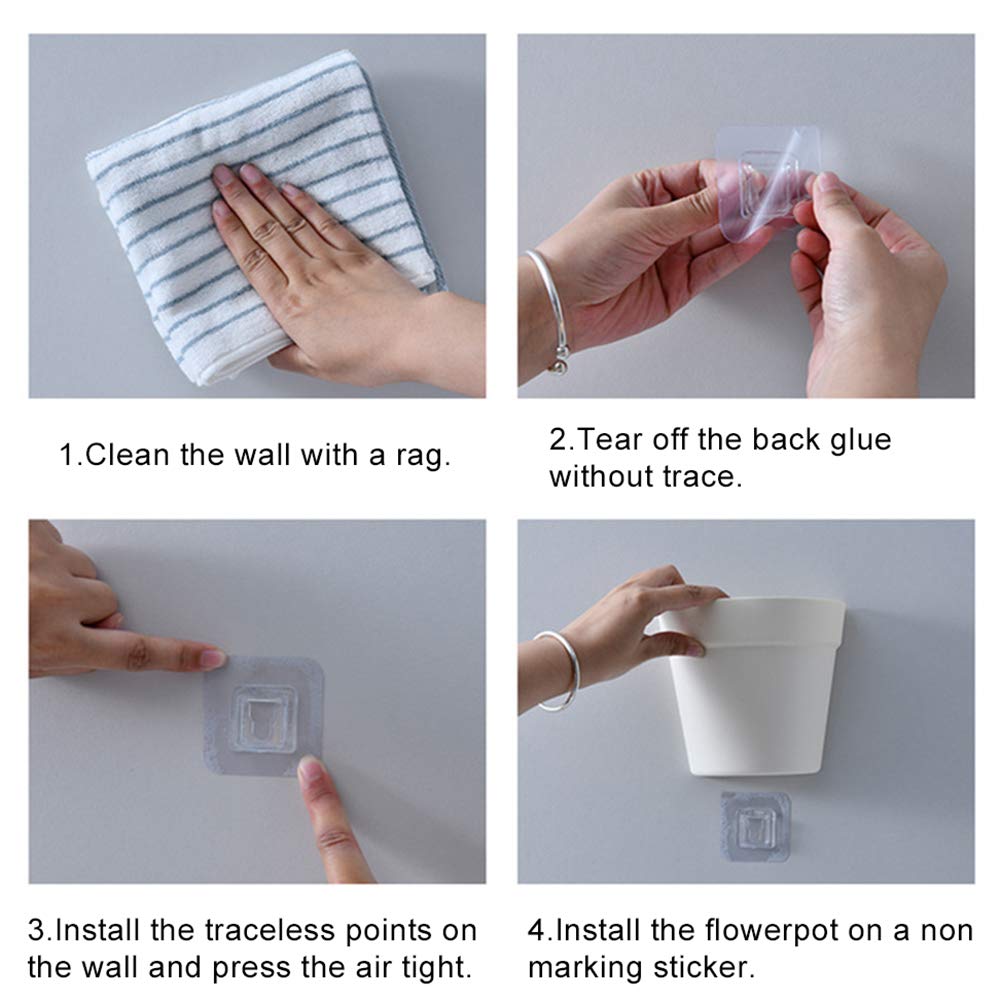 1.Clean the wall with a rag.

2.Tear off the back glue without trace.

3.Install the traceless points on the wall and press the air tight.

4.Install the flowerpot on a non marking sticker.