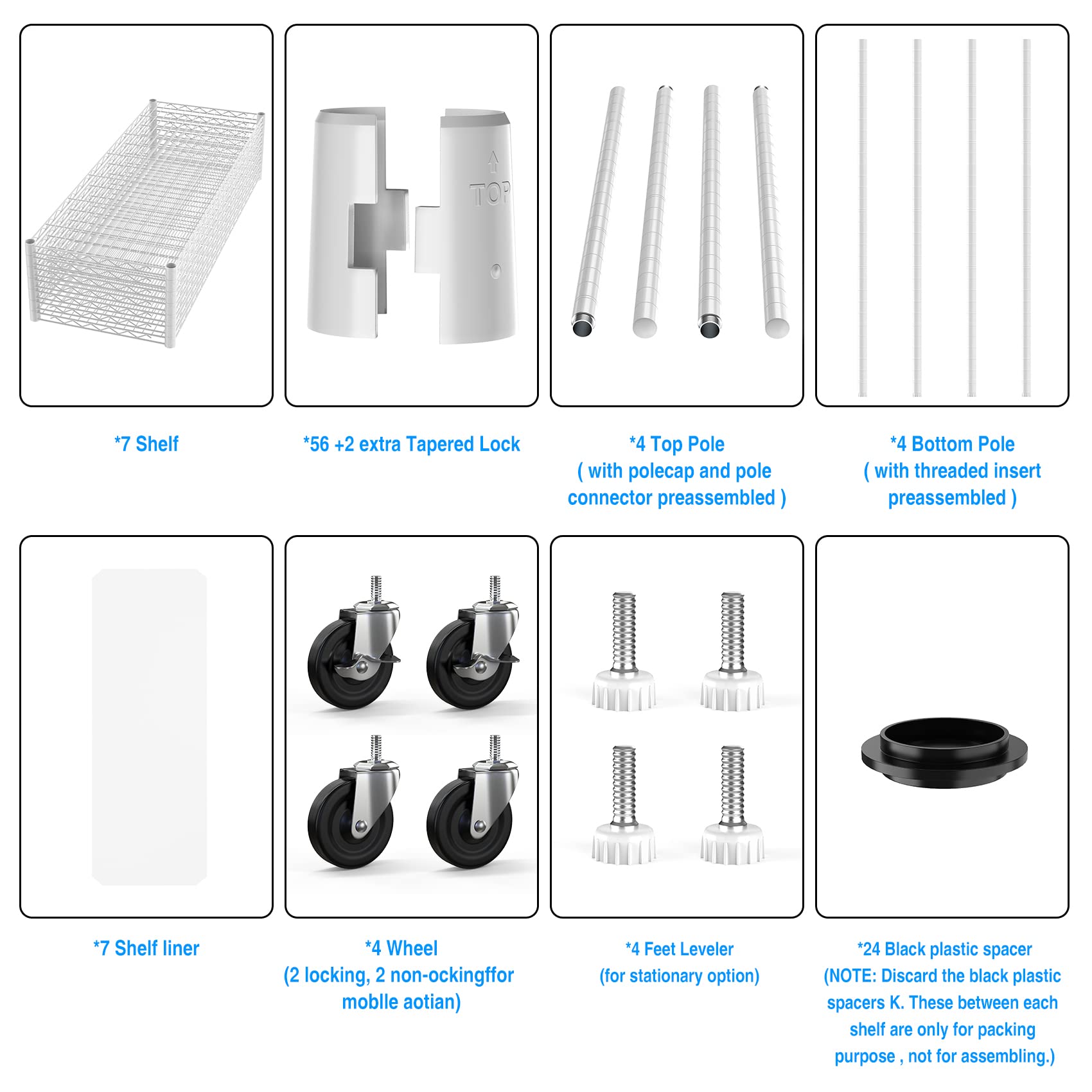 TOP

*7 Shelf

*56 +2 extra Tapered Lock

*4 Top Pole
( with polecap and pole connector preassembled )

*4 Bottom Pole
( with threaded insert preassembled )

*7 Shelf liner

*4 Wheel
(2 locking, 2 non-ockingffor moblle aotian)

*4 Feet Leveler
(for stationary option)

*24 Black plastic spacer
(NOTE: Discard the black plastic spacers K. These between each shelf are only for packing purpose , not for assembling.)