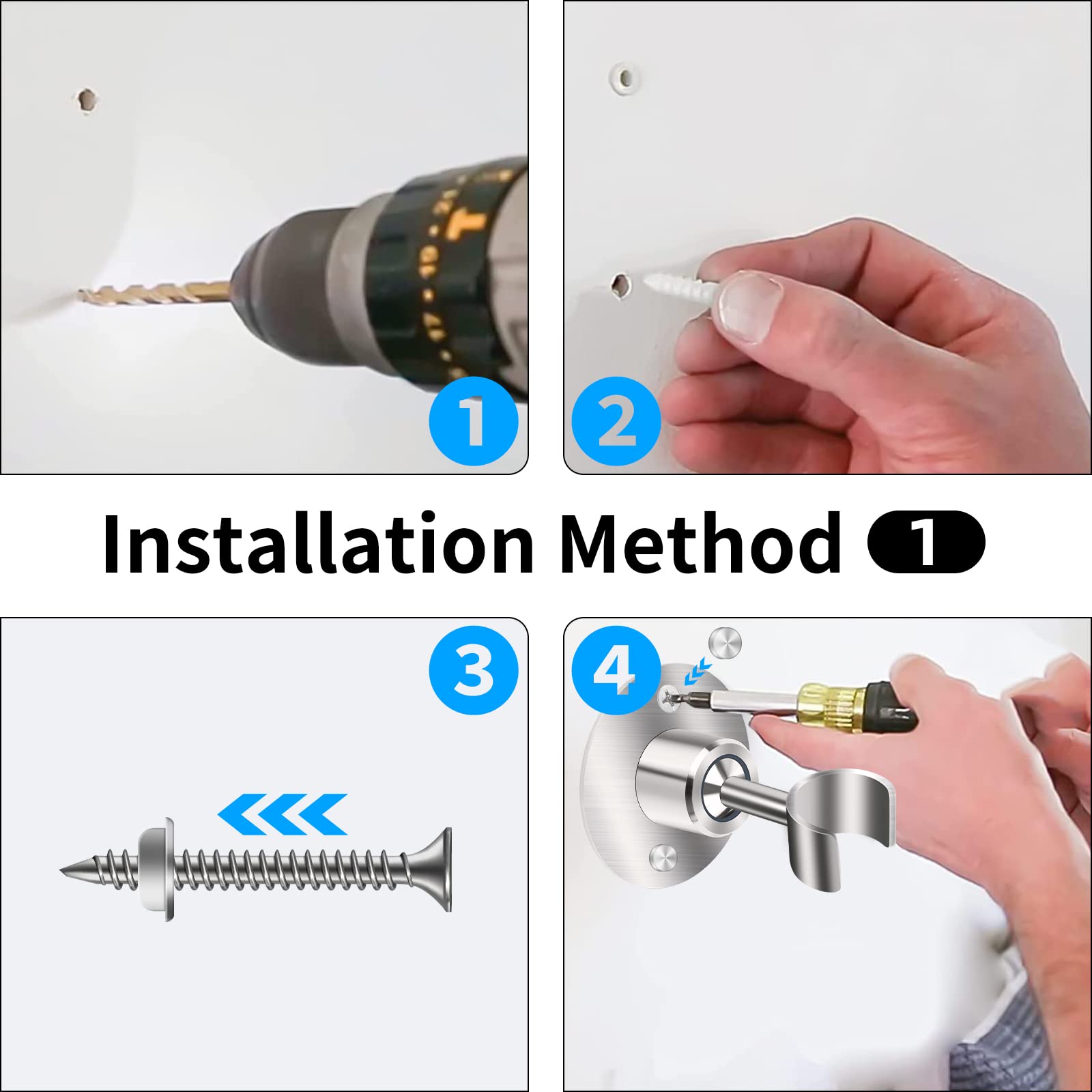 1

2

Installation Method 1

3

4