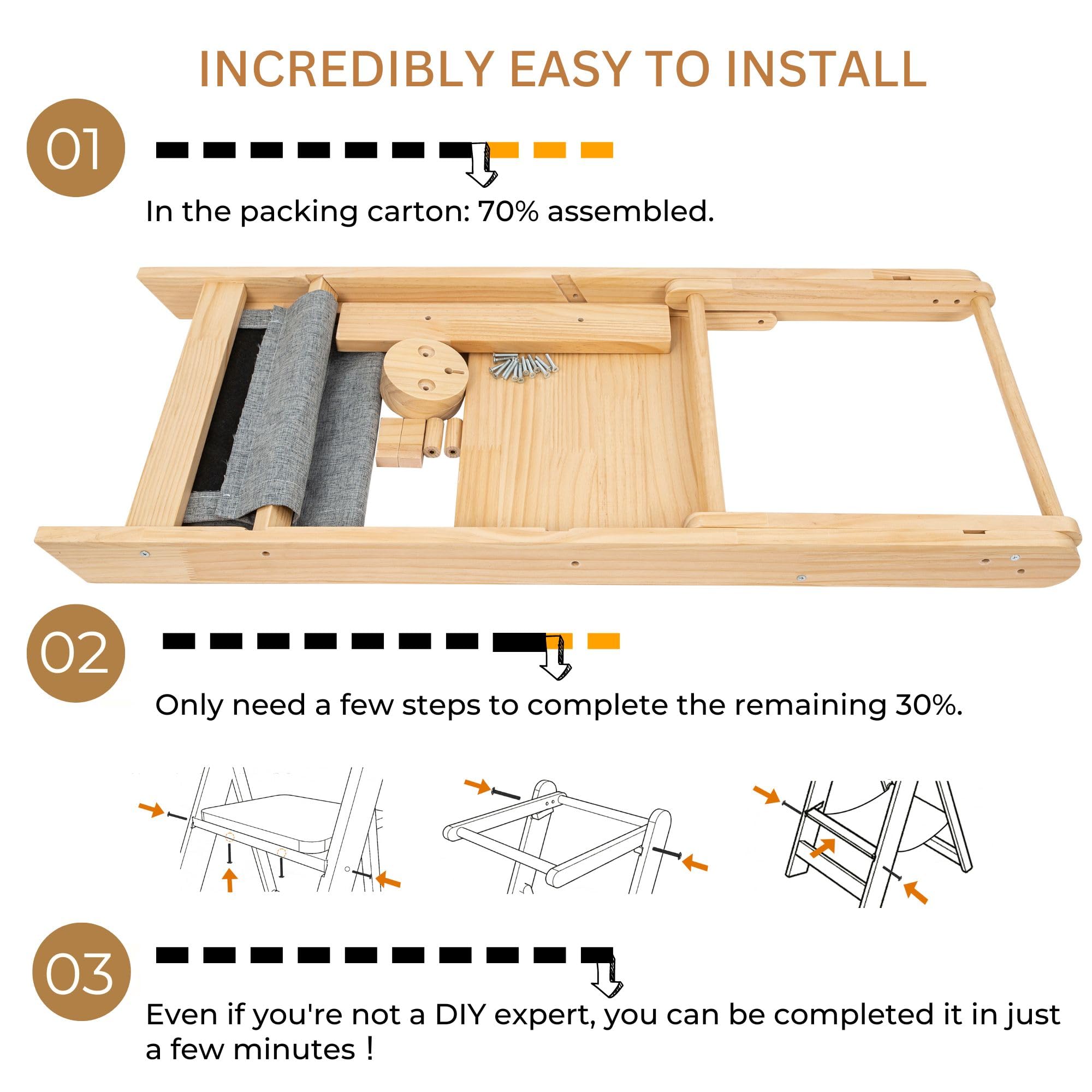 INCREDIBLY EASY TO INSTALL

01

In the packing carton: 70% assembled.

02

Only need a few steps to complete the remaining 30%.

03

Even if you're not a DIY expert, you can be completed it in just a few minutes !