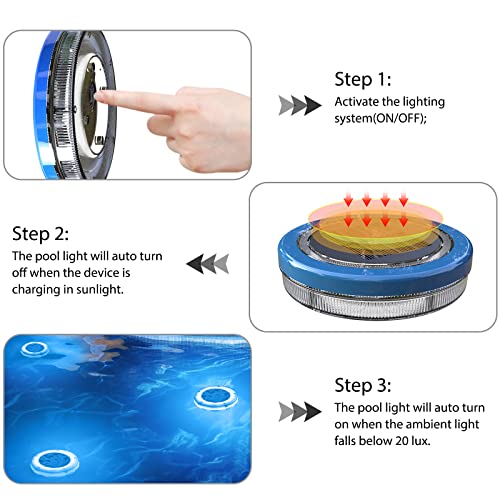 Step 1:
Activate the lighting system(ON/OFF);

Step 2:
The pool light will auto turn off when the device is charging in sunlight.

Step 3:
The pool light will auto turn on when the ambient light falls below 20 lux.