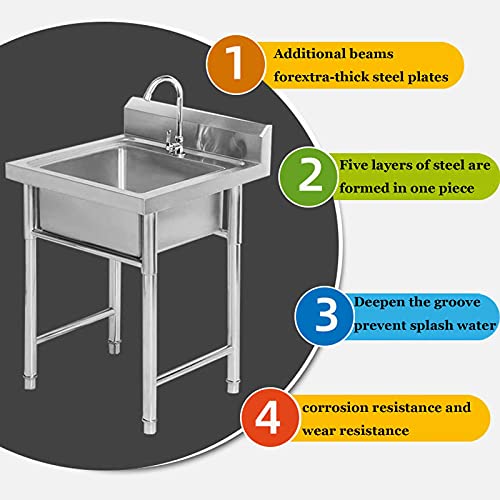 1 Additional beams forextra-thick steel plates

2 Five layers of steel are formed in one piece

3 Deepen the groove prevent splash water

4 corrosion resistance and wear resistance