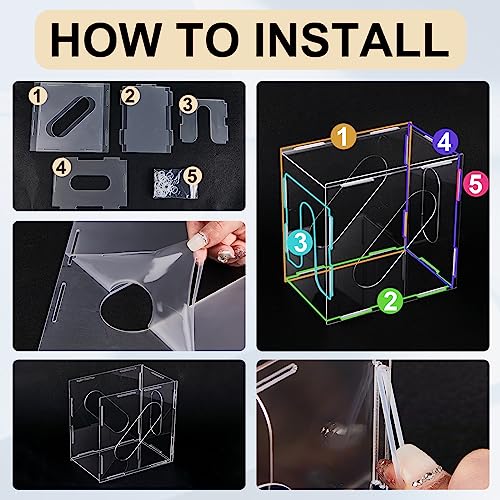 HOW TO INSTALL

1
2
3
4
5

1
4
5
3
2