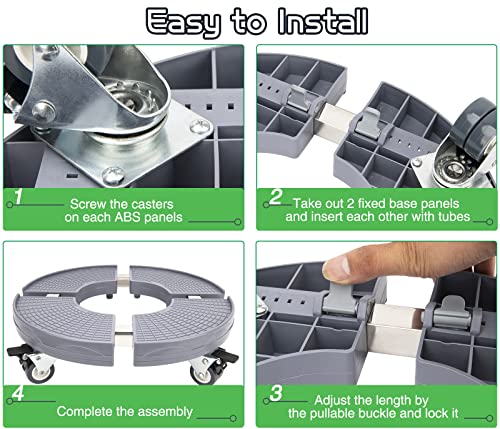 Easy to Install

1
Screw the casters
on each ABS panels

2
Take out 2 fixed base panels
and insert each other with tubes

4
Complete the assembly

3
Adjust the length by
the pullable buckle and lock it