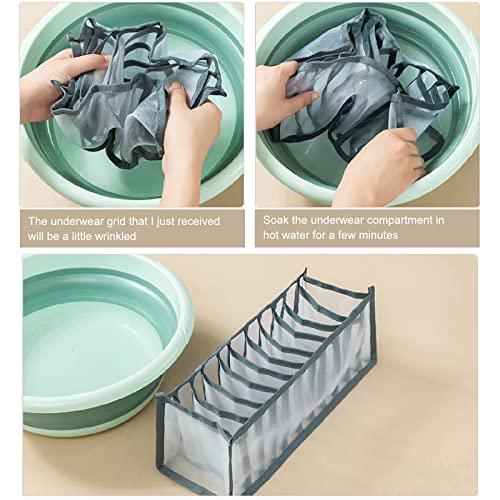 The underwear grid that I just received will be a little wrinkled

Soak the underwear compartment in hot water for a few minutes