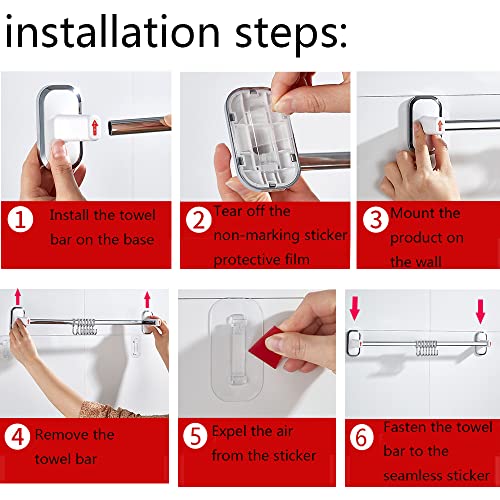 installation steps:

1 Install the towel bar on the base

2 Tear off the non-marking sticker protective film

3 Mount the product on the wall

4 Remove the towel bar

5 Expel the air from the sticker

6 Fasten the towel bar to the seamless sticker