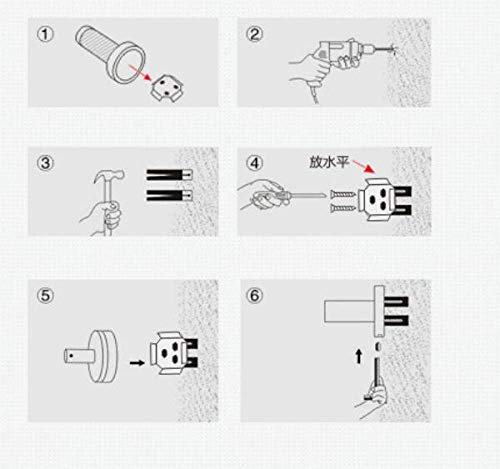 ①

②

③

④ 放水平

⑤

⑥