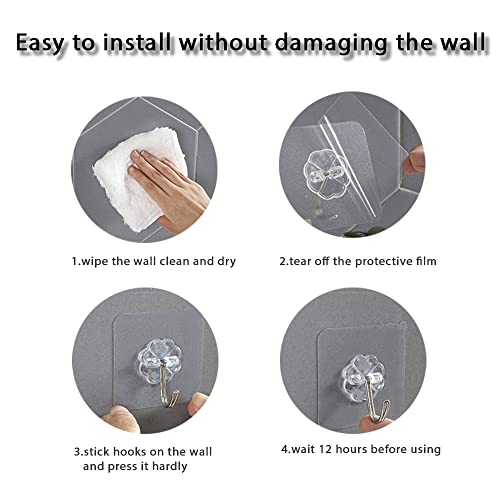 Easy to install without damaging the wall

1.wipe the wall clean and dry

2.tear off the protective film

3.stick hooks on the wall and press it hardly

4.wait 12 hours before using