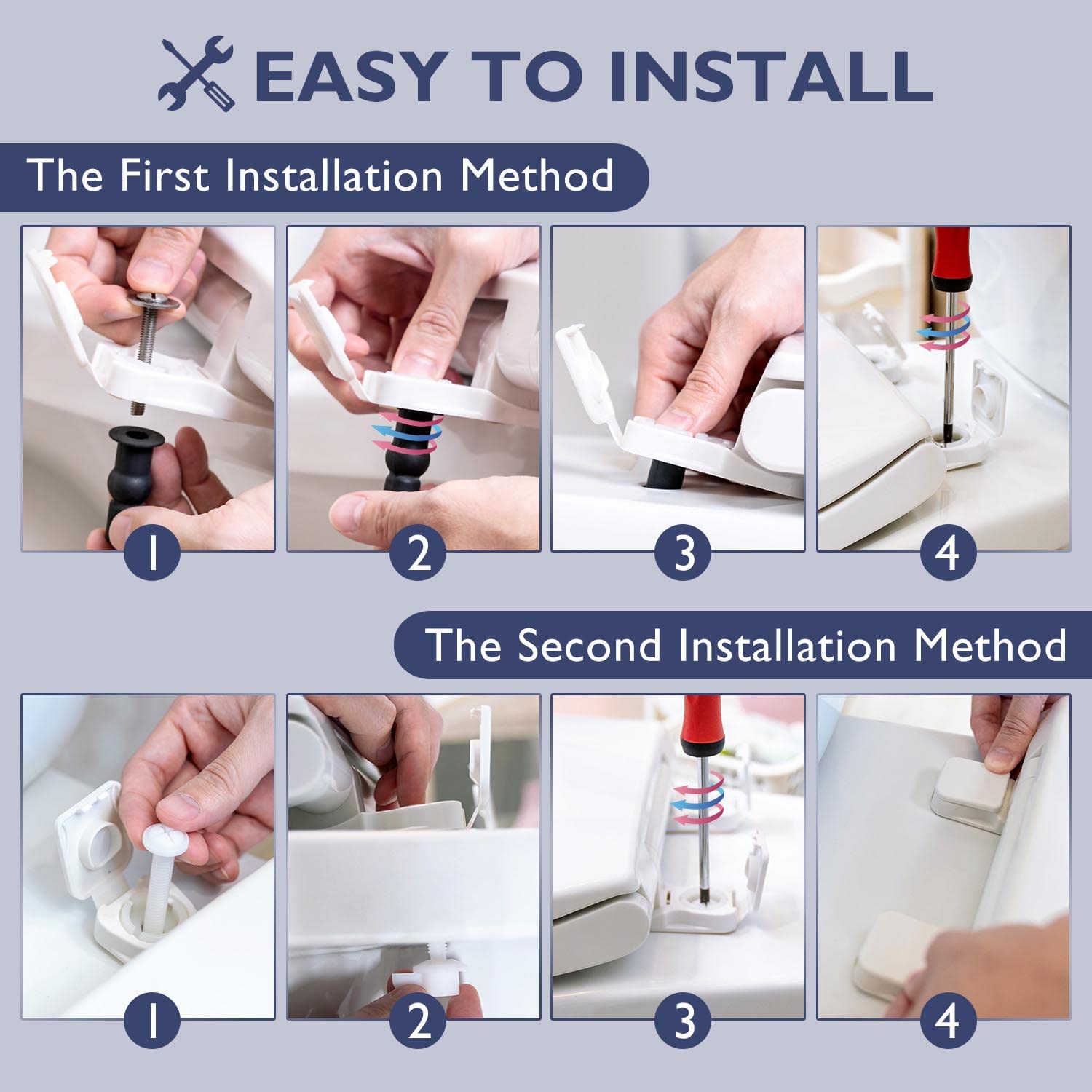 EASY TO INSTALL

The First Installation Method

1

2

3

4

The Second Installation Method

1

2

3

4