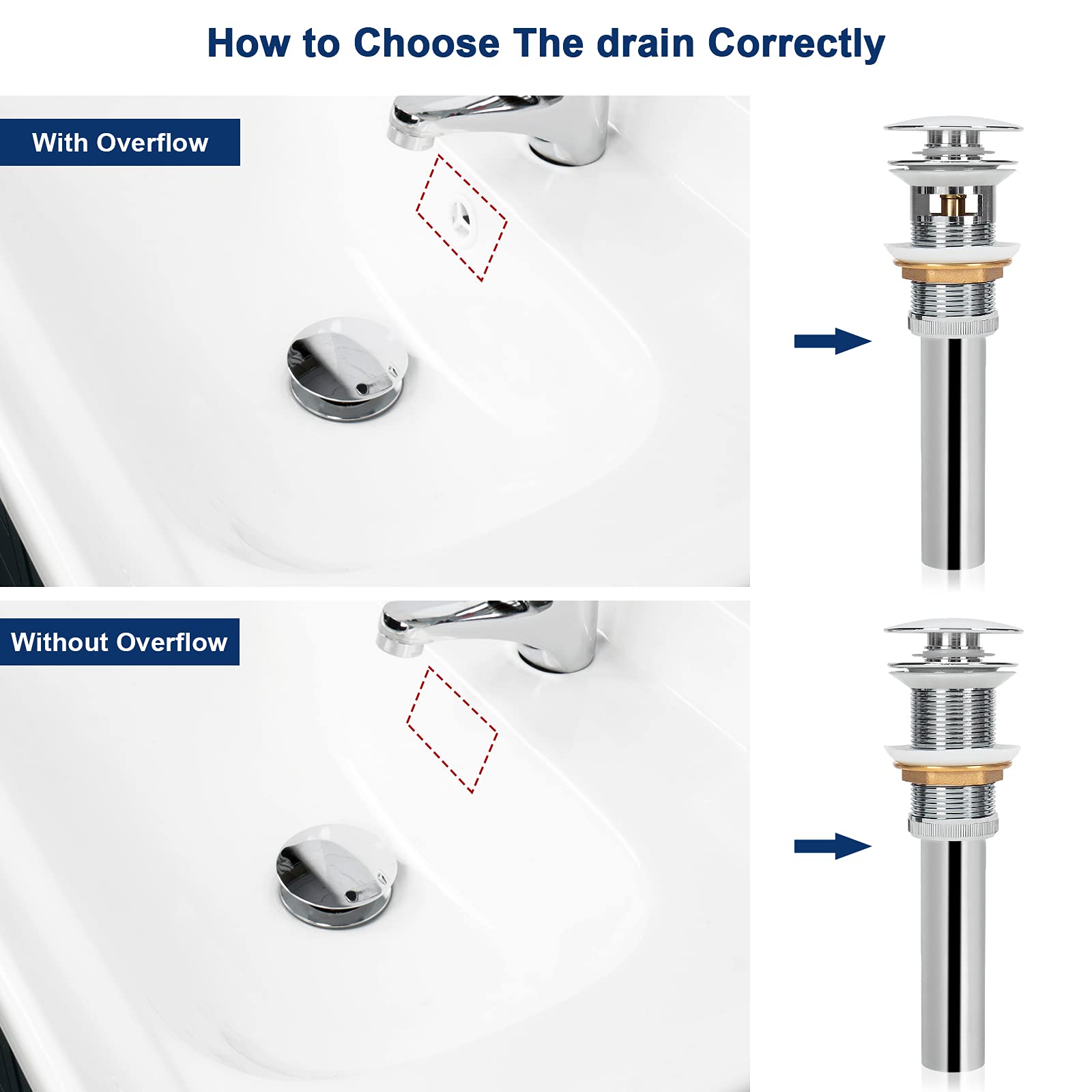 How to Choose The drain Correctly

With Overflow

Without Overflow