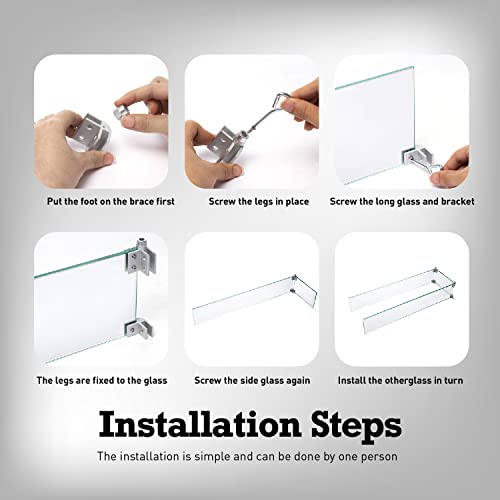 Put the foot on the brace first

Screw the legs in place

Screw the long glass and bracket

The legs are fixed to the glass

Screw the side glass again

Install the otherglass in turn

Installation Steps

The installation is simple and can be done by one person