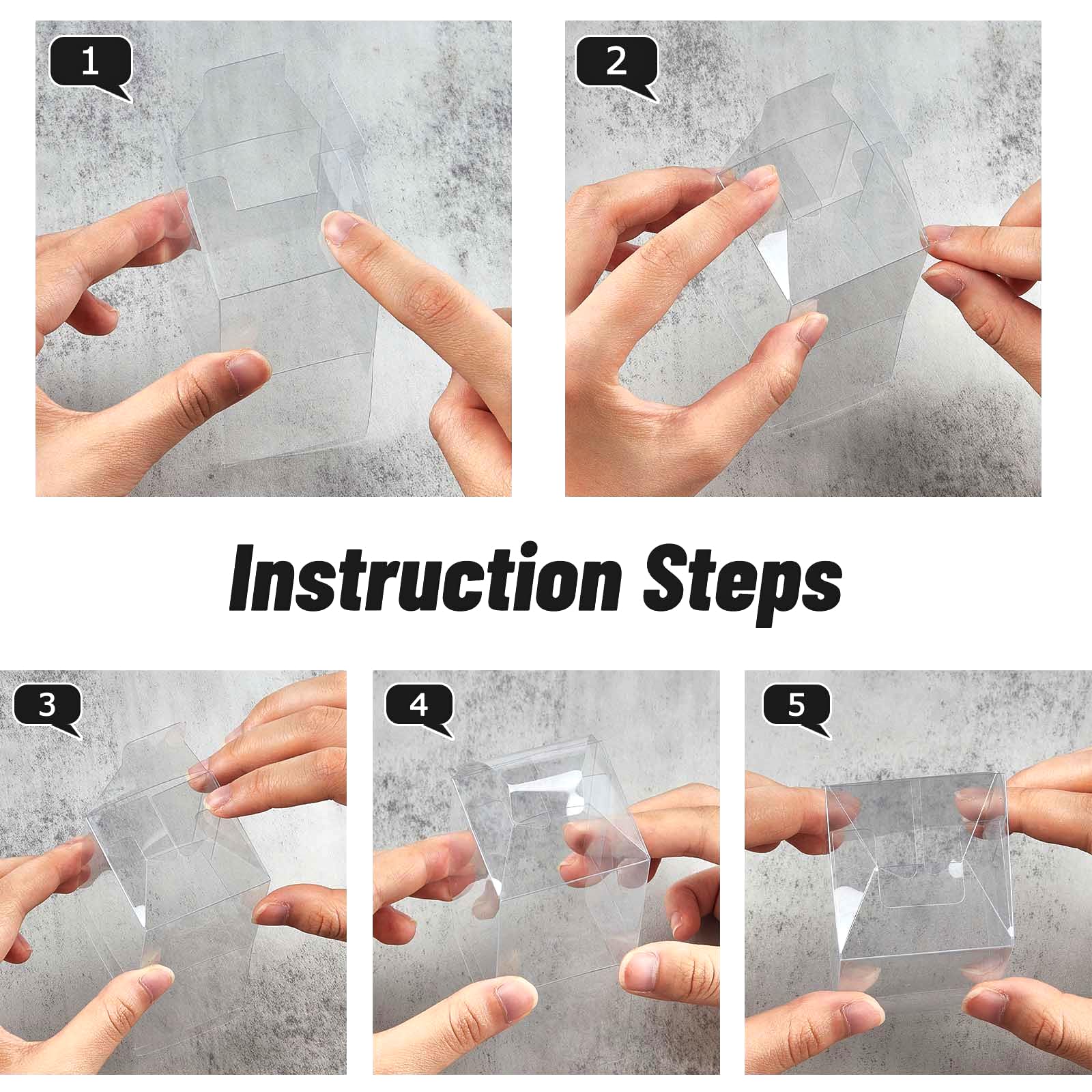 1

2

Instruction Steps

3

4

5