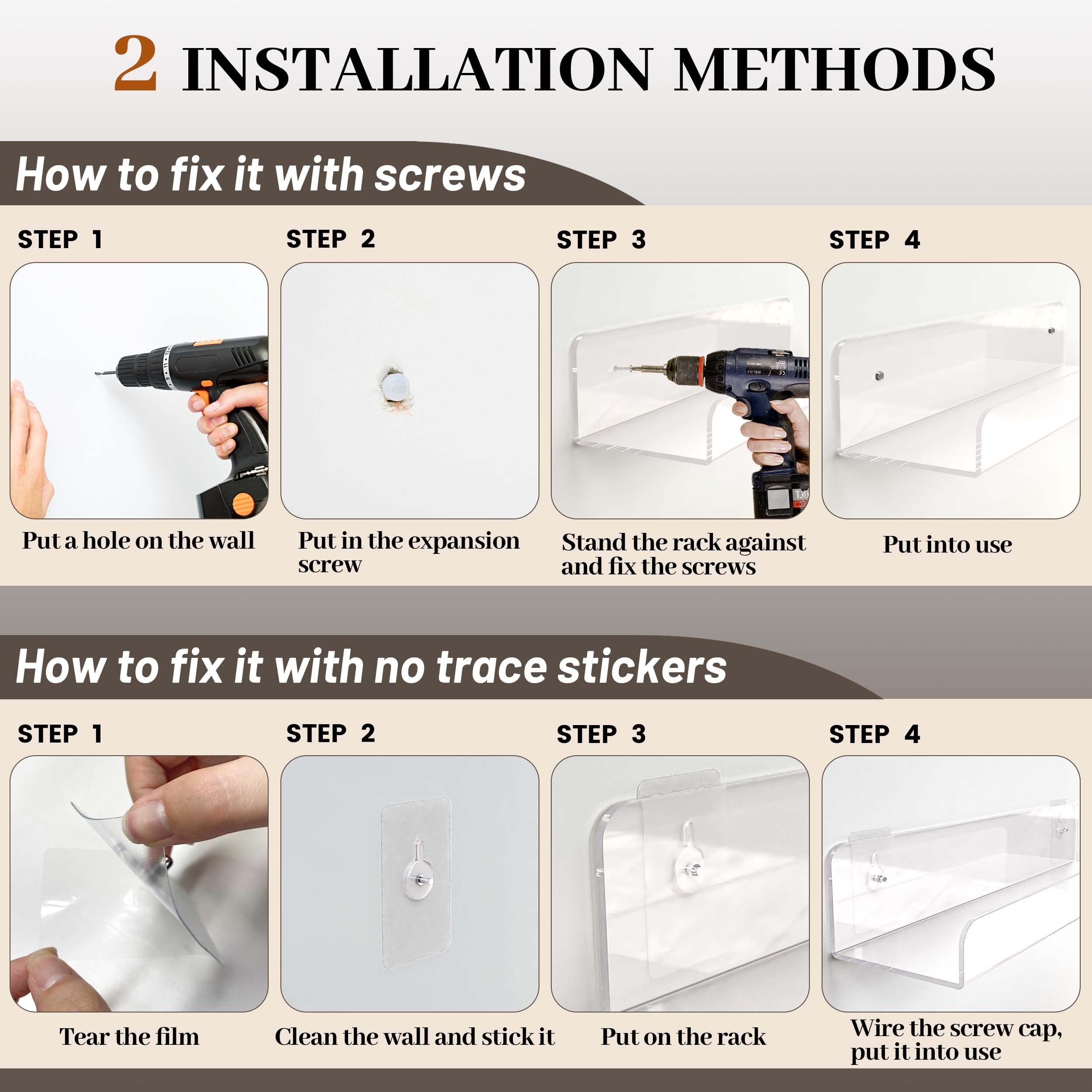 2 INSTALLATION METHODS

How to fix it with screws

STEP 1

Put a hole on the wall

STEP 2

Put in the expansion screw

STEP 3

Stand the rack against and fix the screws

STEP 4

Put into use

How to fix it with no trace stickers

STEP 1

Tear the film

STEP 2

Clean the wall and stick it

STEP 3

Put on the rack

STEP 4

Wire the screw cap, put it into use