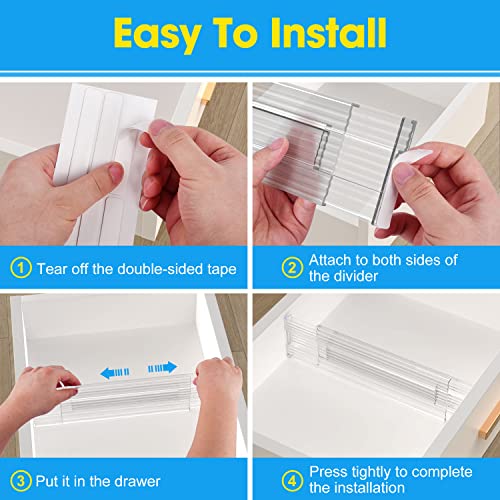 Easy To Install

① Tear off the double-sided tape

② Attach to both sides of the divider

③ Put it in the drawer

④ Press tightly to complete the installation