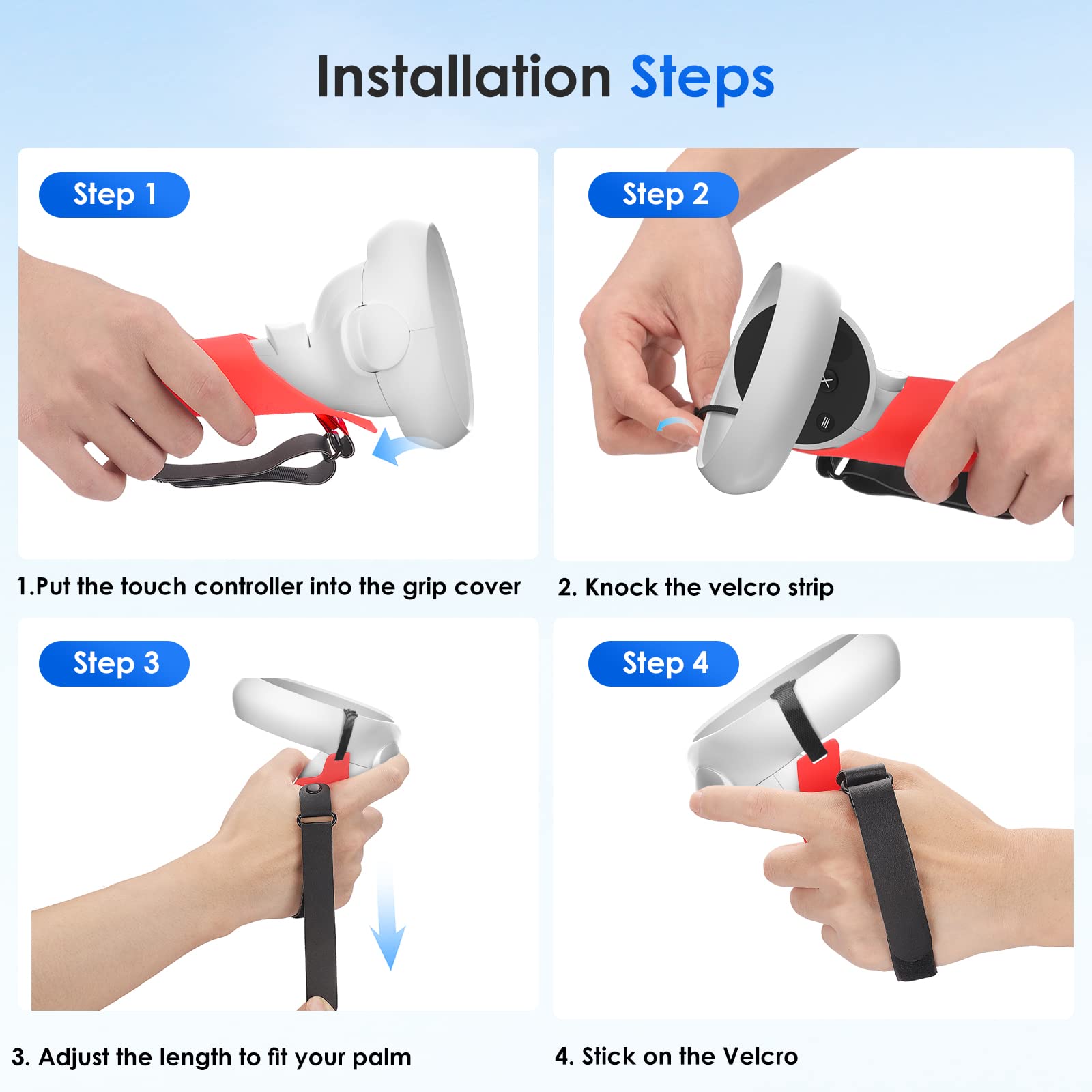 Installation Steps

Step 1

1.Put the touch controller into the grip cover

Step 2

2. Knock the velcro strip

Step 3

3. Adjust the length to fit your palm

Step 4

4. Stick on the Velcro