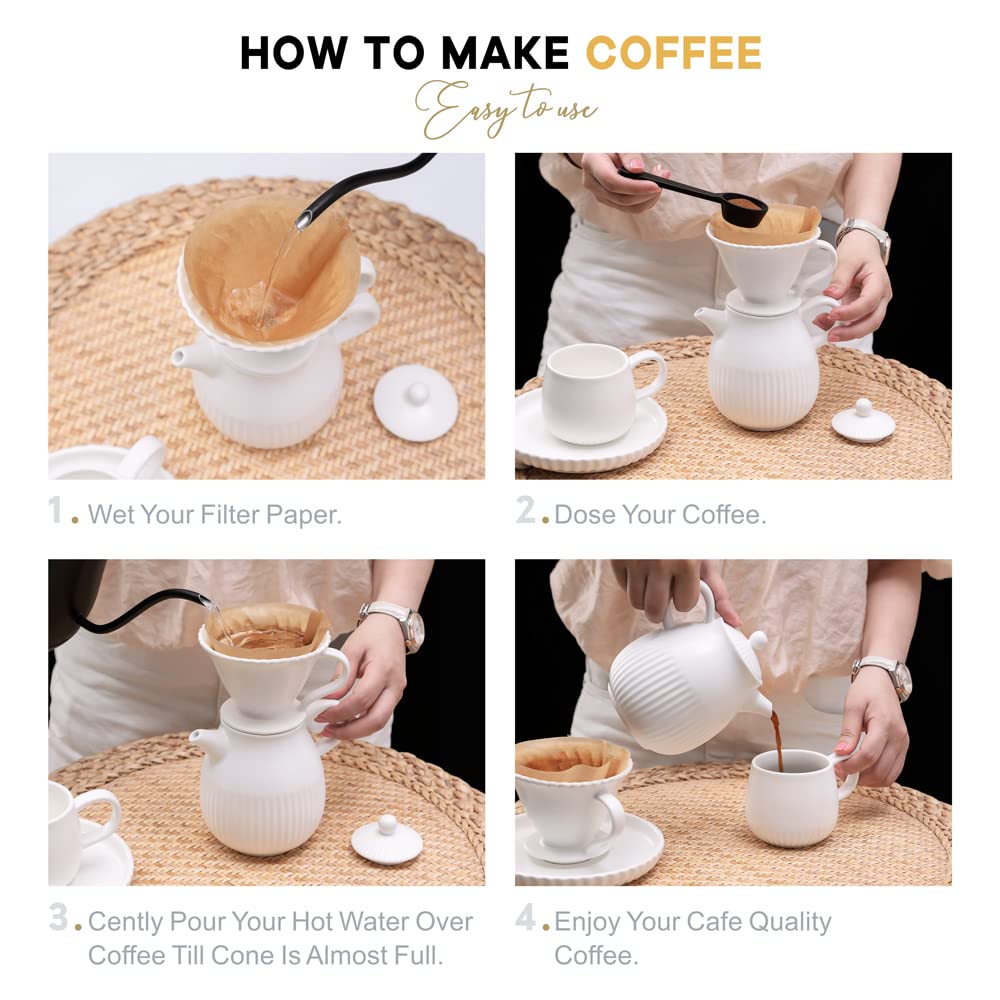 HOW TO MAKE COFFEE
Easy to use

1. Wet Your Filter Paper.

2. Dose Your Coffee.

3. Cently Pour Your Hot Water Over Coffee Till Cone Is Almost Full.

4. Enjoy Your Cafe Quality Coffee.